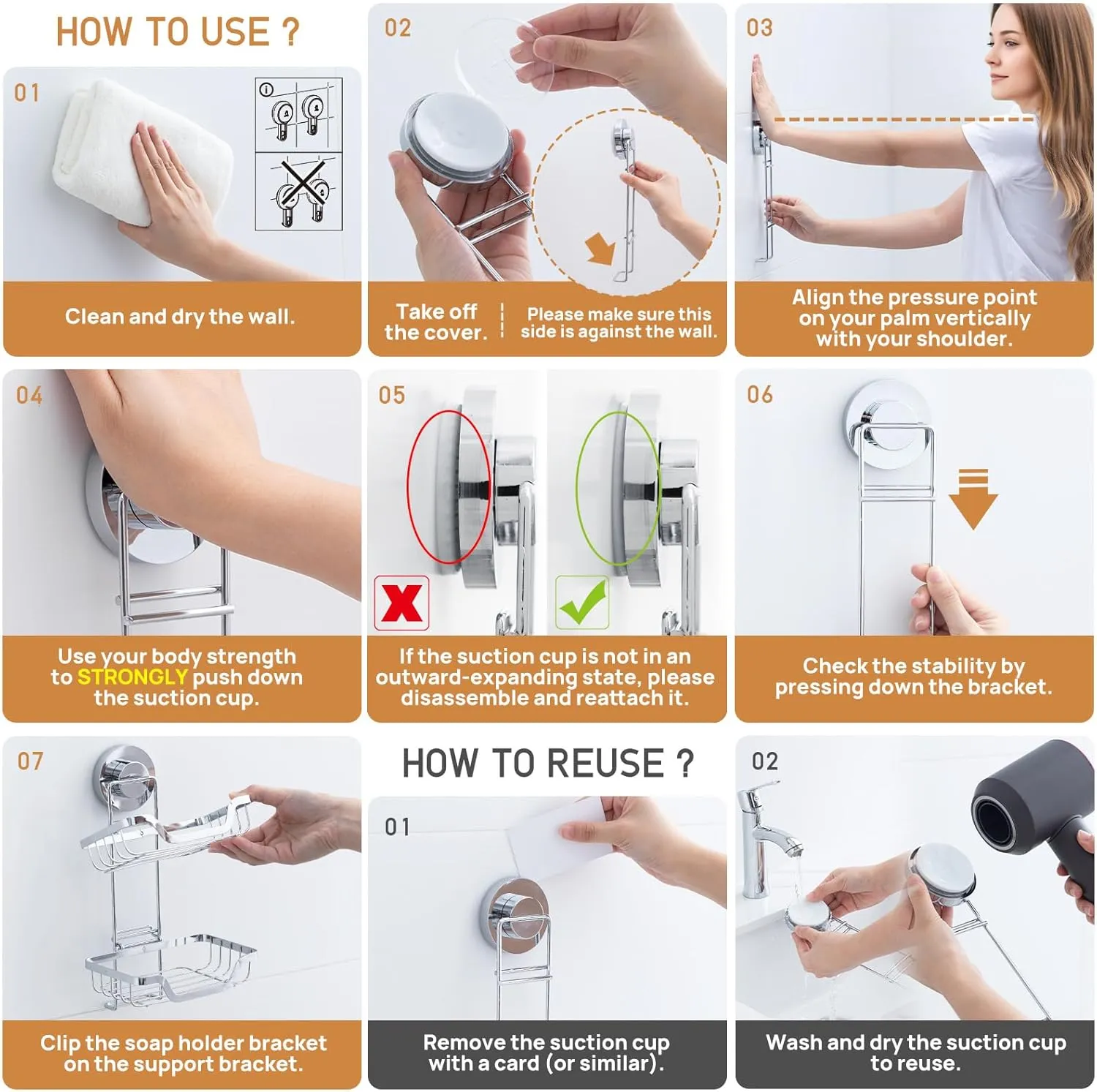 HOW TO USE ?

01

Clean and dry the wall.

02

Take off the cover.

Please make sure this side is against the wall.

03

Align the pressure point on your palm vertically with your shoulder.

04

Use your body strength to STRONGLY push down the suction cup.

05

If the suction cup is not in an outward-expanding state, please disassemble and reattach it.

06

Check the stability by pressing down the bracket.

07

Clip the soap holder bracket on the support bracket.

HOW TO REUSE ?

01

Remove the suction cup with a card (or similar).

02

Wash and dry the suction cup to reuse.