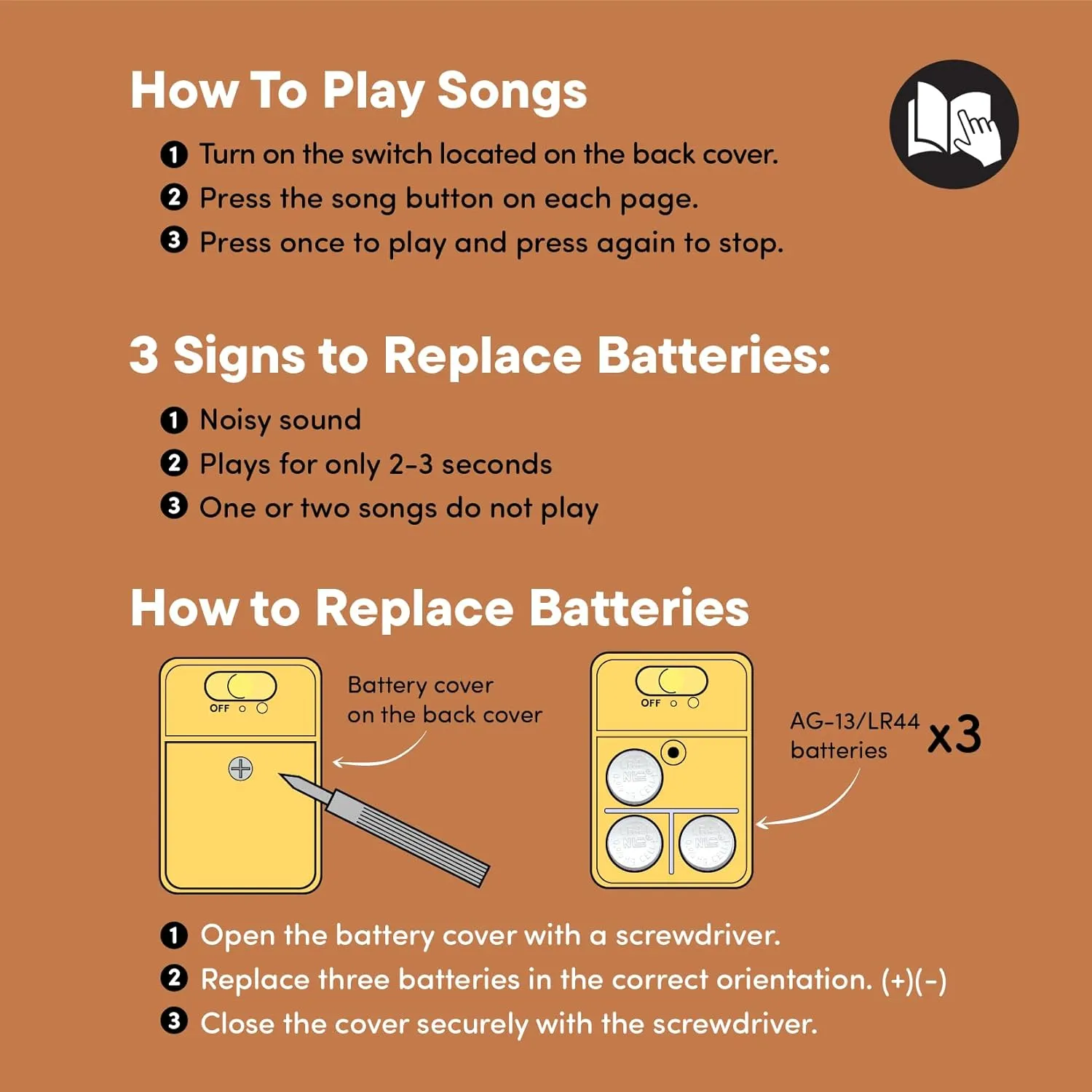 How To Play Songs

1 Turn on the switch located on the back cover.
2 Press the song button on each page.
3 Press once to play and press again to stop.

3 Signs to Replace Batteries:

1 Noisy sound
2 Plays for only 2-3 seconds
3 One or two songs do not play

How to Replace Batteries

OFF

Battery cover on the back cover

OFF

AG-13/LR44 batteries x3

1 Open the battery cover with a screwdriver.
2 Replace three batteries in the correct orientation. (+)(-)
3 Close the cover securely with the screwdriver.